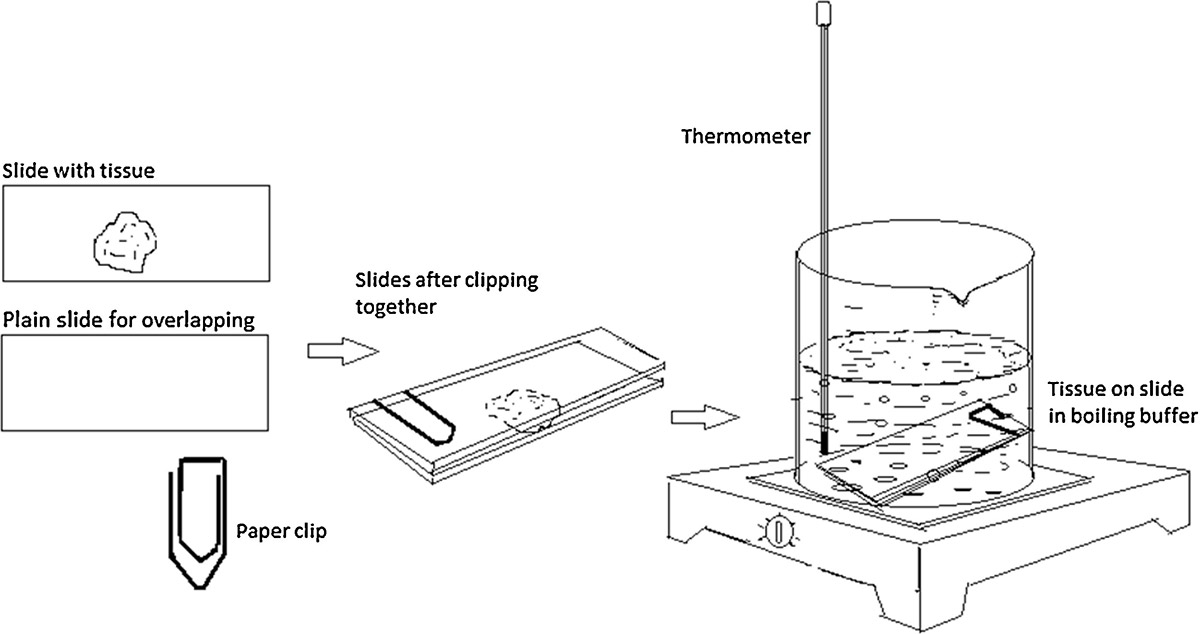 Slide with tissue

Plain slide for overlapping

Paper clip

Slides after clipping together

Thermometer

Tissue on slide in boiling buffer